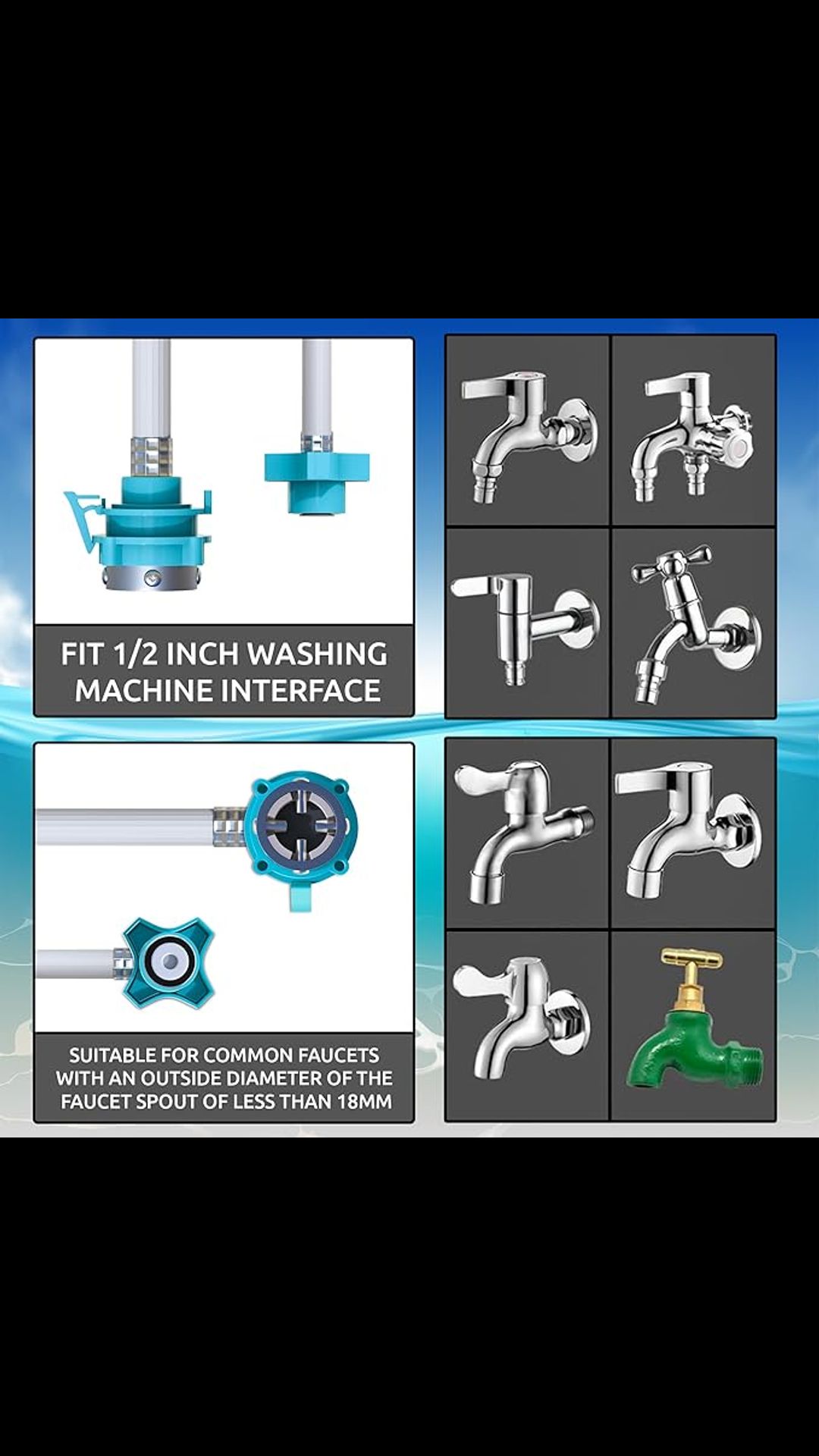 FIT 1/2 INCH WASHING MACHINE INTERFACE

SUITABLE FOR COMMON FAUCETS WITH AN OUTSIDE DIAMETER OF THE FAUCET SPOUT OF LESS THAN 18MM